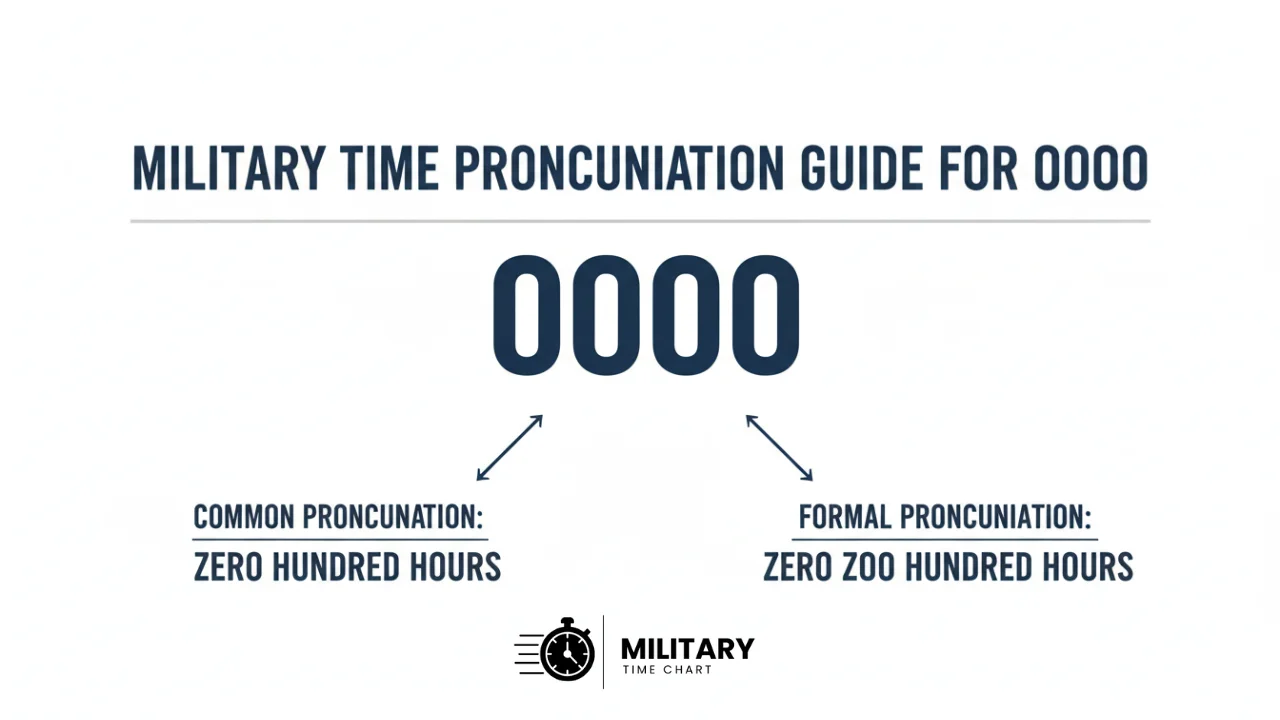 MILITARY TIME PRONCUNIATION GUIDE FOR 0000

0000

COMMON PRONCUNATION:
ZERO HUNDRED HOURS

FORMAL PRONCUNIATION:
ZERO ZOO HUNDRED HOURS

MILITARY
TIME CHART