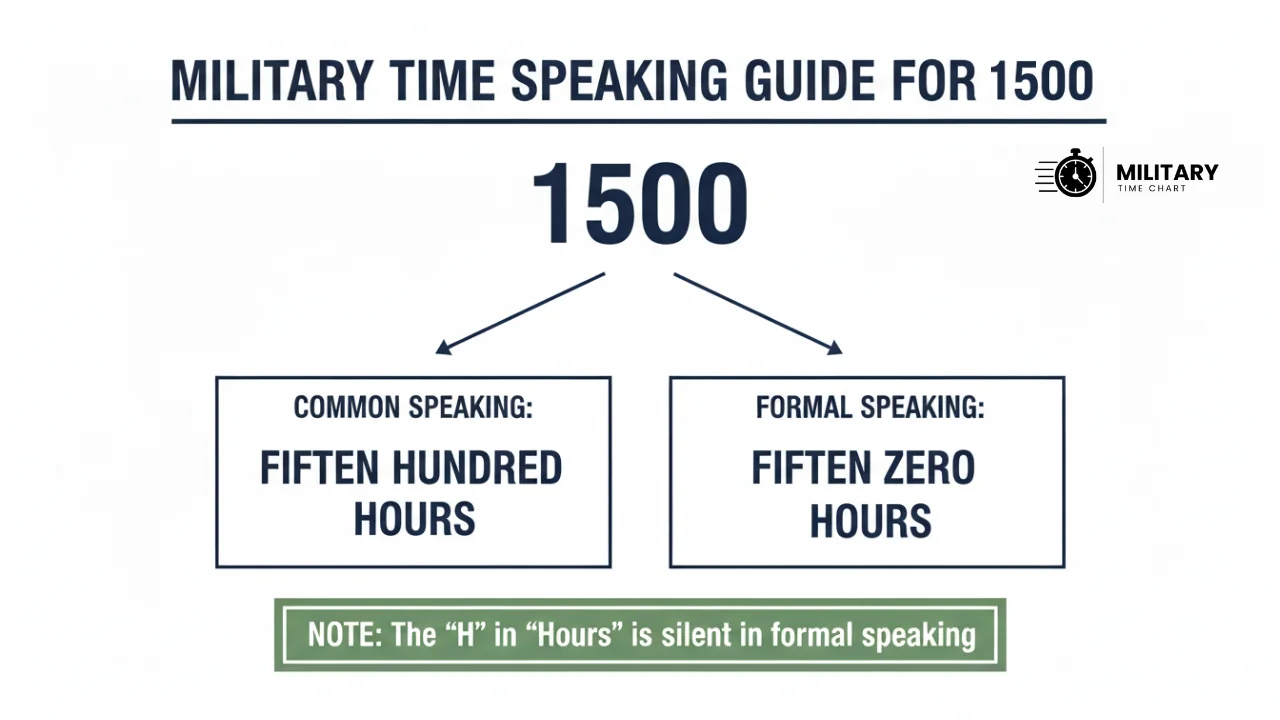 MILITARY TIME SPEAKING GUIDE FOR 1500

MILITARY
TIME CHART

1500

COMMON SPEAKING:
FIFTEN HUNDRED HOURS

FORMAL SPEAKING:
FIFTEN ZERO HOURS

NOTE: The "H" in "Hours" is silent in formal speaking